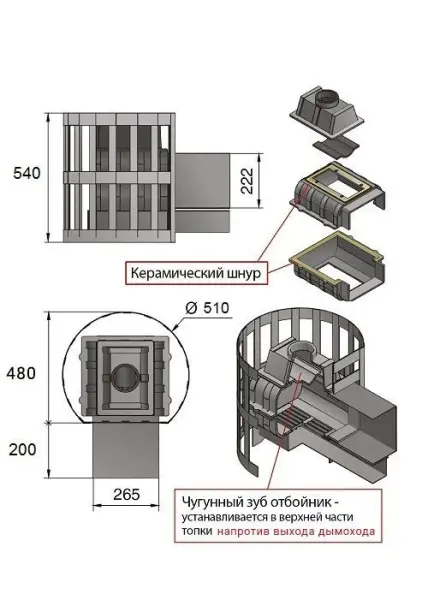 540

222

Керамический шнур

Ø 510

480

200

265

Чугунный зуб отбойник - устанавливается в верхней части топки напротив выхода дымохода